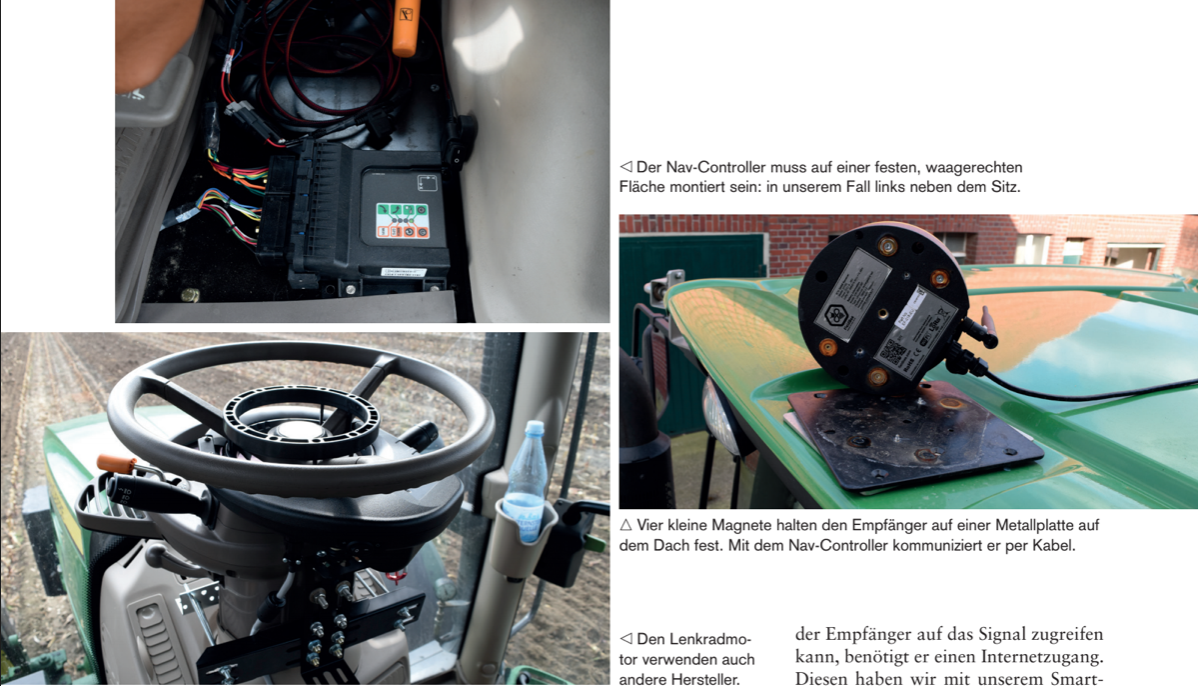 ◁ Der Nav-Controller muss auf einer festen, waagerechten Fläche montiert sein: in unserem Fall links neben dem Sitz.

△ Vier kleine Magnete halten den Empfänger auf einer Metallplatte auf dem Dach fest. Mit dem Nav-Controller kommuniziert er per Kabel.

◁ Den Lenkradmotor verwenden auch andere Hersteller.

der Empfänger auf das Signal zugreifen kann, benötigt er einen Internetzugang. Diesen haben wir mit unserem Smart-